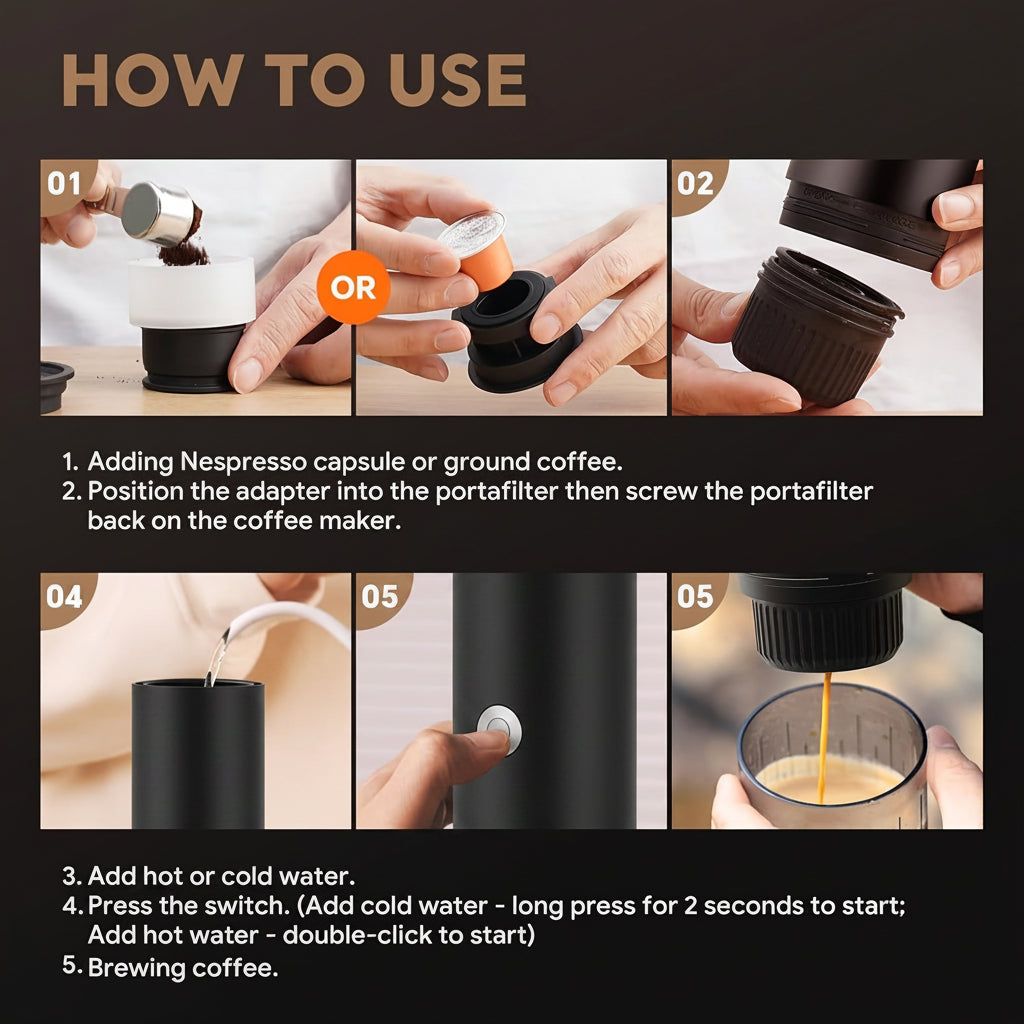 HOW TO USE

01

OR

02

1. Adding Nespresso capsule or ground coffee.
2. Position the adapter into the portafilter then screw the portafilter back on the coffee maker.

04

05

05

3. Add hot or cold water.
4. Press the switch. (Add cold water - long press for 2 seconds to start; Add hot water - double-click to start)
5. Brewing coffee.